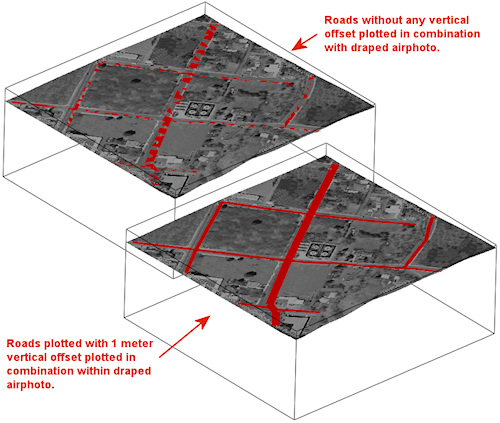 Roads without any vertical offset plotted in combination with draped airphoto.

Roads plotted with 1 meter vertical offset plotted in combination within draped airphoto.