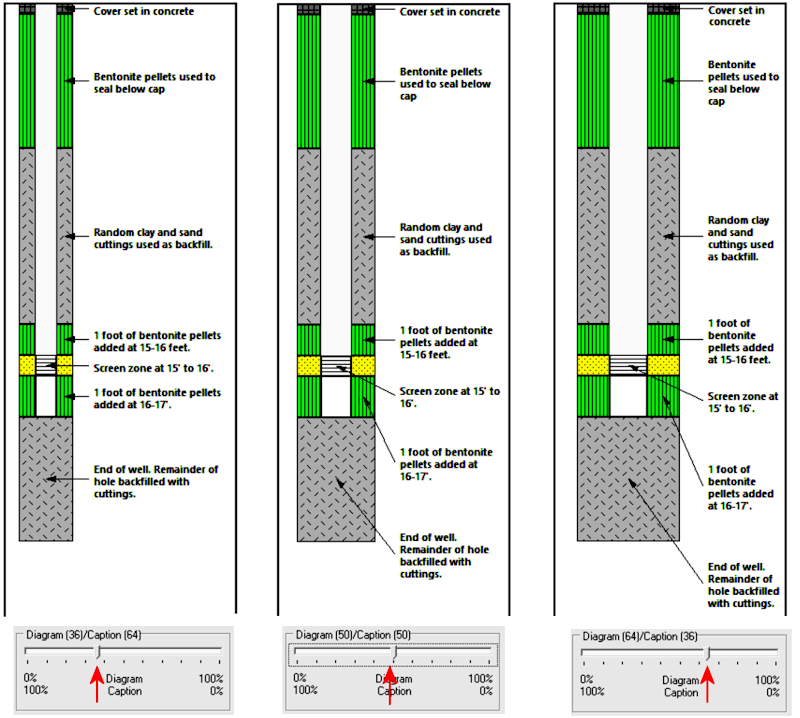 Cover set in concrete

Bentonite pellets used to seal below cap

Random clay and sand cuttings used as backfill.

1 foot of bentonite pellets added at 15-16 feet.

Screen zone at 15' to 16'.

1 foot of bentonite pellets added at 16-17'.

End of well. Remainder of hole backfilled with cuttings.

Diagram (36)/Caption (64)

0% 100%

Diagram Caption

100% 0%

Cover set in concrete

Bentonite pellets used to seal below cap

Random clay and sand cuttings used as backfill.

1 foot of bentonite pellets added at 15-16 feet.

Screen zone at 15' to 16'.

1 foot of bentonite pellets added at 16-17'.

End of well. Remainder of hole backfilled with cuttings.

Diagram (50)/Caption (50)

0% 100%

Diagram Caption

100% 0%

Cover set in concrete

Bentonite pellets used to seal below cap

Random clay and sand cuttings used as backfill.

1 foot of bentonite pellets added at 15-16 feet.

Screen zone at 15' to 16'.

1 foot of bentonite pellets added at 16-17'.

End of well. Remainder of hole backfilled with cuttings.

Diagram (64)/Caption (36)

0% 100%

Diagram Caption

100% 0%